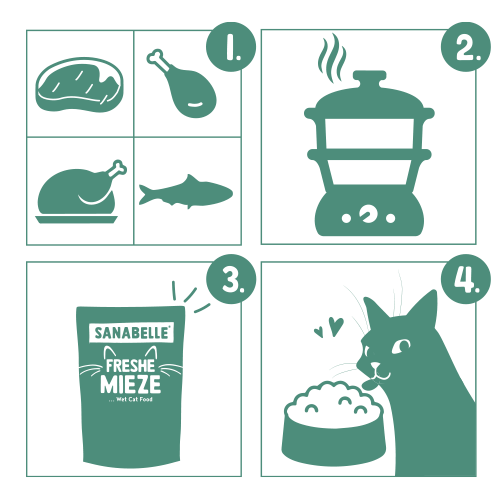 1.

2.

3.

SANABELLE®

FRESHE MIEZE

... Wet Cat Food

4.